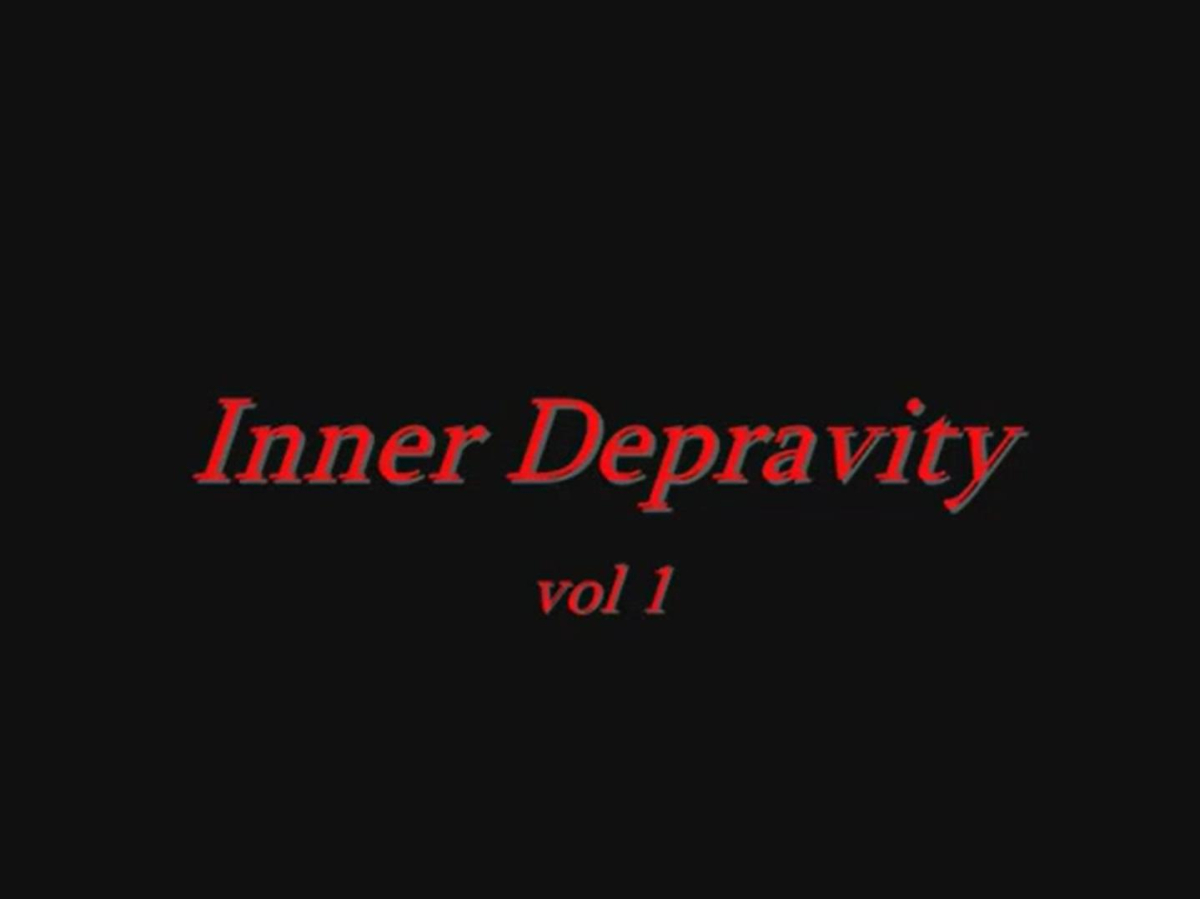 Inner Depravity
vol 1